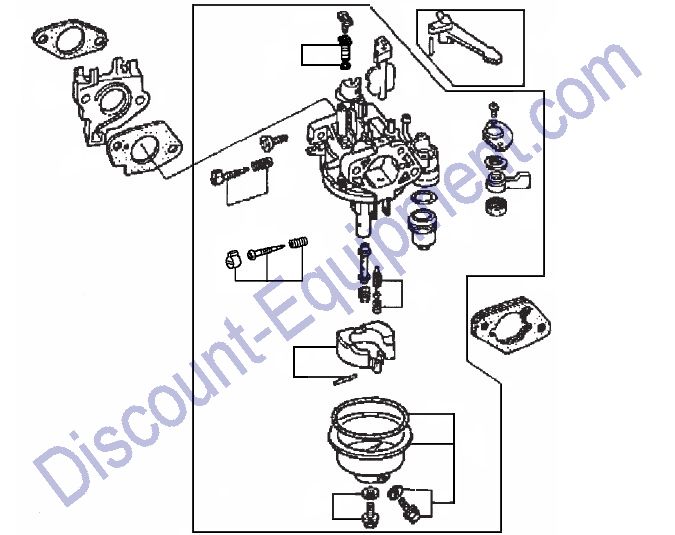 Discount-Equipment.com